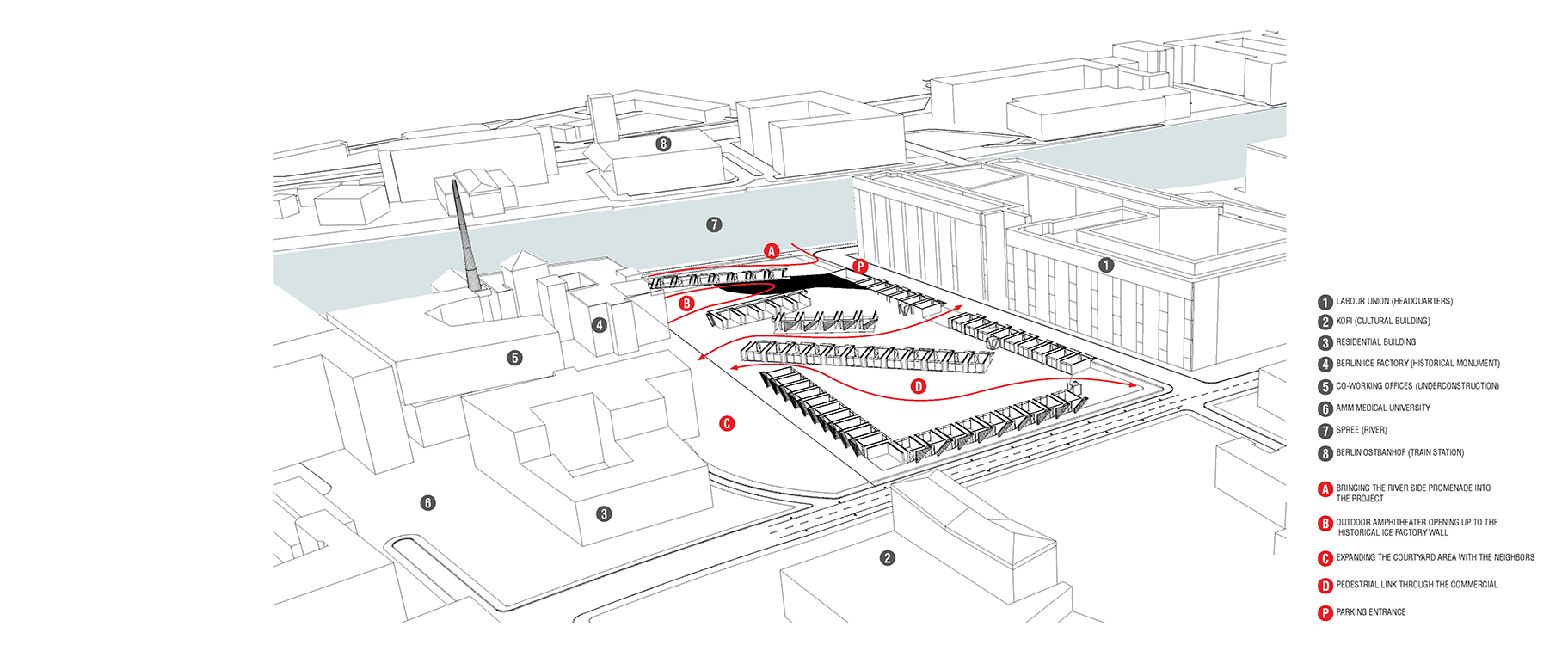 8

7

A

P

1

B

4

5

D

C

6

3

2

1 LABOUR UNION (HEADQUARTERS)
2 KOPI (CULTURAL BUILDING)
3 RESIDENTIAL BUILDING
4 BERLIN ICE FACTORY (HISTORICAL MONUMENT)
5 CO-WORKING OFFICES (UNDERCONSTRUCTION)
6 AMM MEDICAL UNIVERSITY
7 SPREE (RIVER)
8 BERLIN OSTBANHOF (TRAIN STATION)

A BRINGING THE RIVER SIDE PROMENADE INTO THE PROJECT
B OUTDOOR AMPHITHEATER OPENING UP TO THE HISTORICAL ICE FACTORY WALL
C EXPANDING THE COURTYARD AREA WITH THE NEIGHBORS
D PEDESTRIAL LINK THROUGH THE COMMERCIAL
P PARKING ENTRANCE